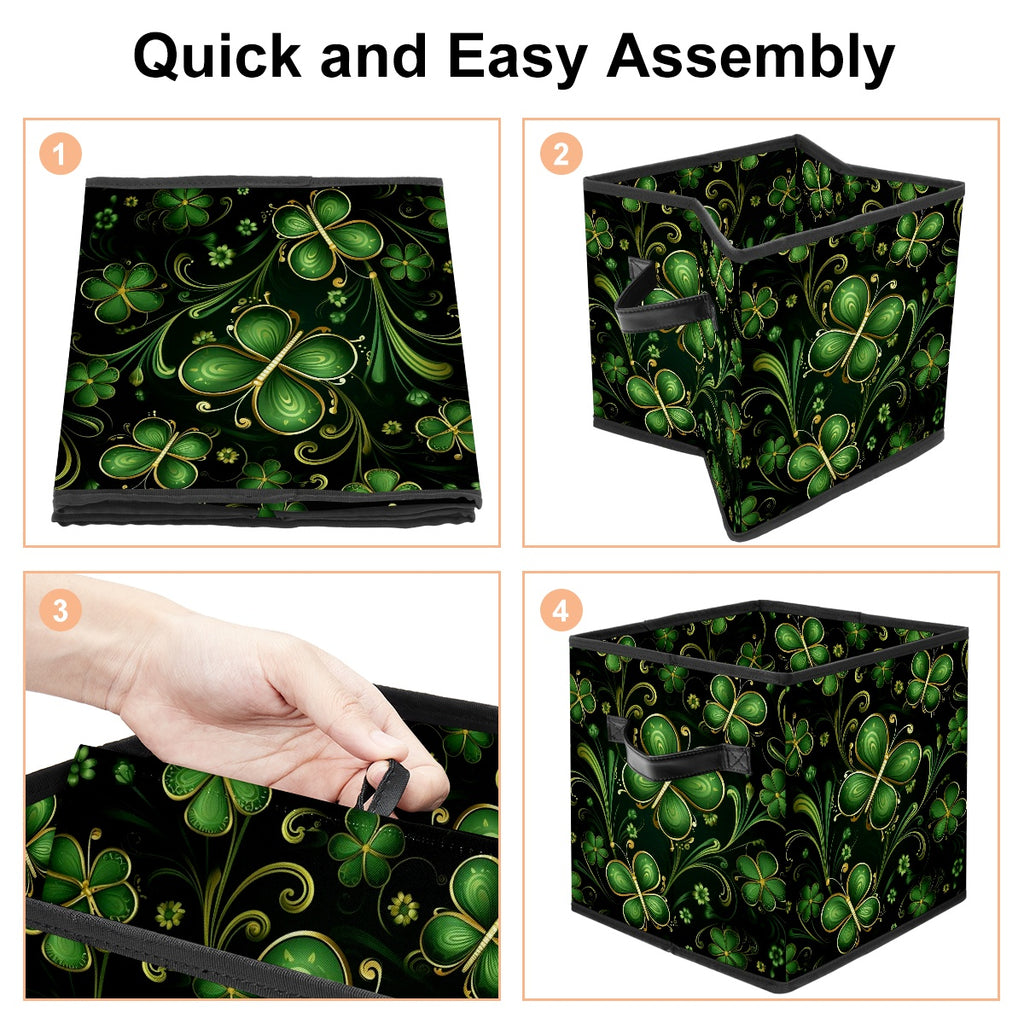 Quick and Easy Assembly

1

2

3

4