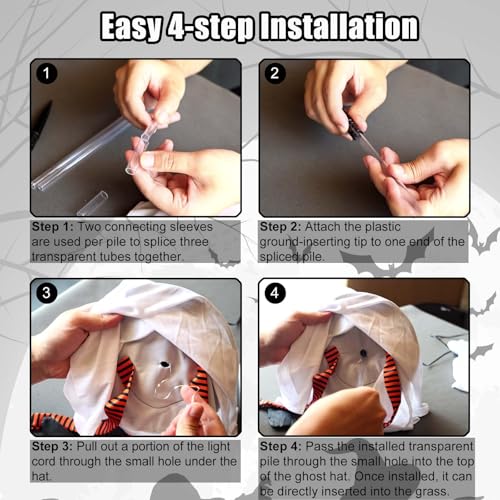 Easy 4-step Installation

1

Step 1: Two connecting sleeves are used per pile to splice three transparent tubes together.

2

Step 2: Attach the plastic ground-inserting tip to one end of the spliced pile.

3

Step 3: Pull out a portion of the light cord through the small hole under the hat.

4

Step 4: Pass the installed transparent pile through the small hole into the top of the ghost hat. Once installed, it can be directly inserted into the grass.